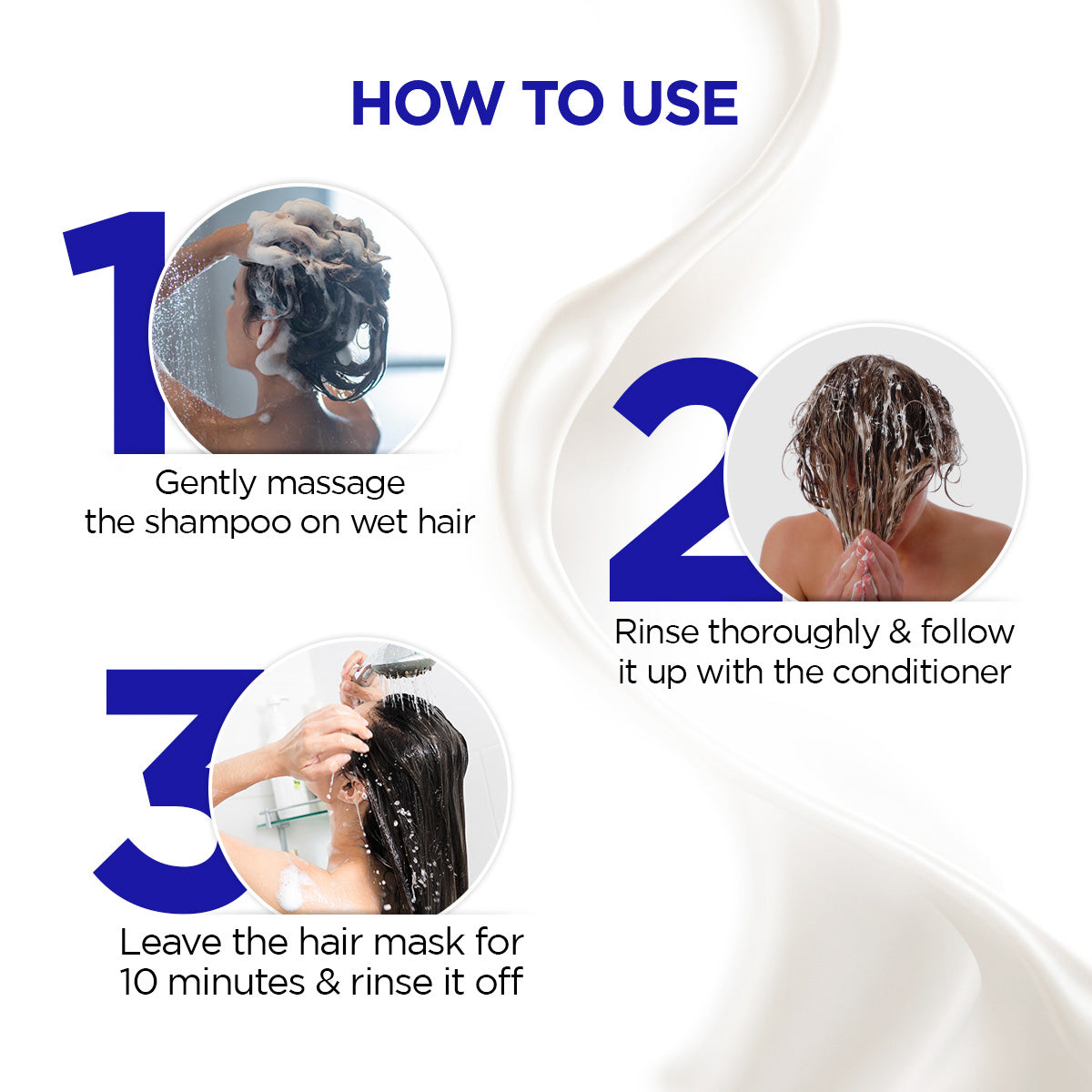 HOW TO USE

1

Gently massage the shampoo on wet hair

2

Rinse thoroughly & follow it up with the conditioner

3

Leave the hair mask for 10 minutes & rinse it off