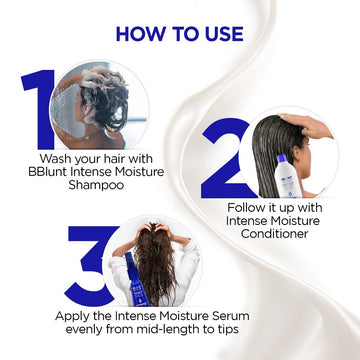 HOW TO USE

1

Wash your hair with BBlunt Intense Moisture Shampoo

2

Follow it up with Intense Moisture Conditioner

3

Apply the Intense Moisture Serum evenly from mid-length to tips