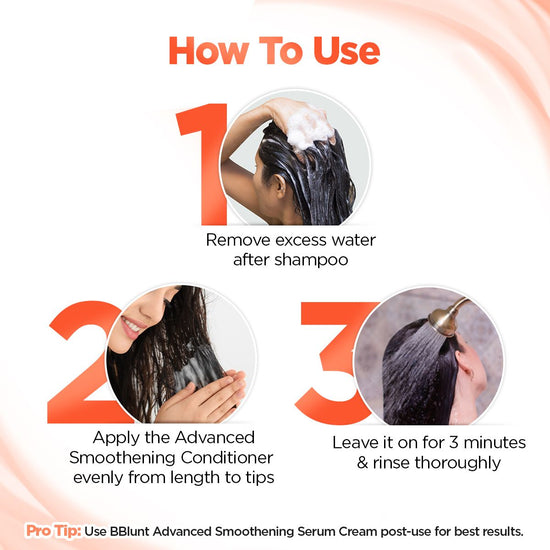 How To Use

1

Remove excess water after shampoo

2

Apply the Advanced Smoothening Conditioner evenly from length to tips

3

Leave it on for 3 minutes & rinse thoroughly

Pro Tip: Use BBlunt Advanced Smoothening Serum Cream post-use for best results.