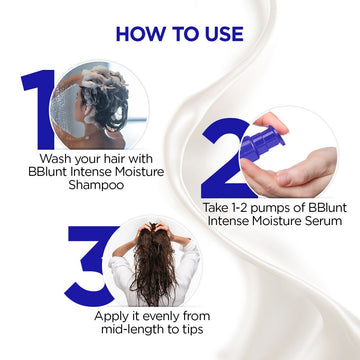 HOW TO USE

1
Wash your hair with BBlunt Intense Moisture Shampoo

2
Take 1-2 pumps of BBlunt Intense Moisture Serum

3
Apply it evenly from mid-length to tips