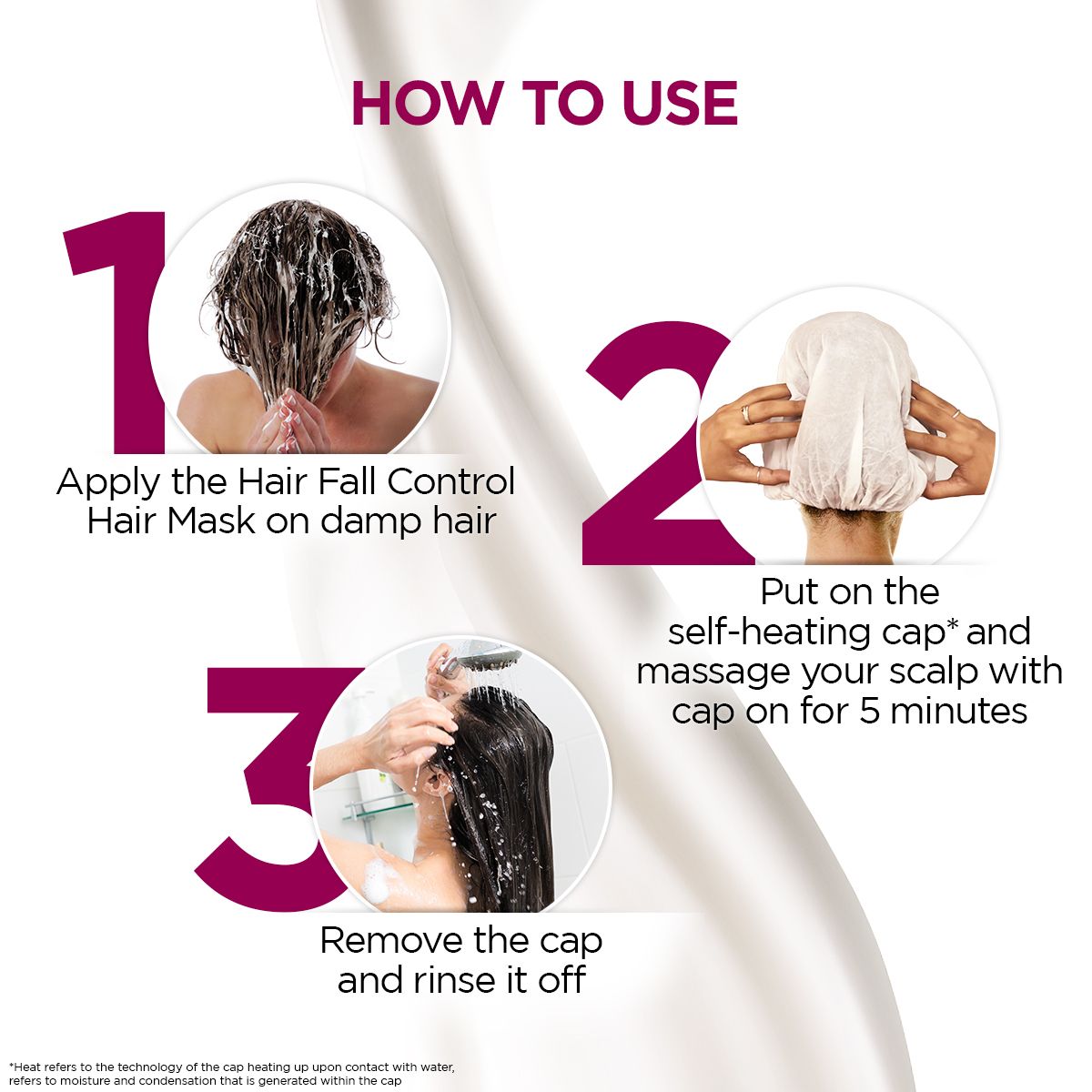 HOW TO USE

1

Apply the Hair Fall Control Hair Mask on damp hair

2

Put on the self-heating cap* and massage your scalp with cap on for 5 minutes

3

Remove the cap and rinse it off

*Heat refers to the technology of the cap heating up upon contact with water, refers to moisture and condensation that is generated within the cap