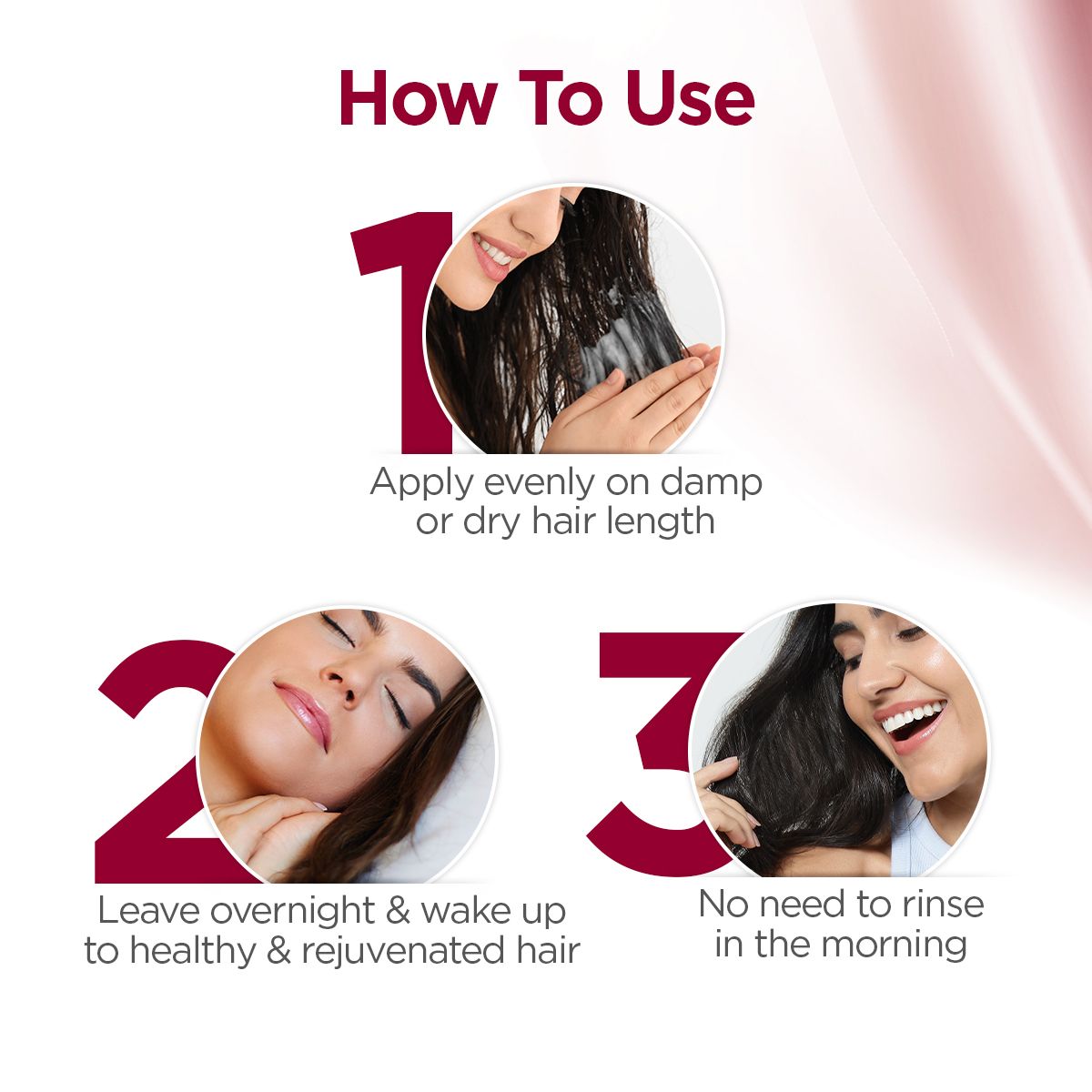 How To Use

1

Apply evenly on damp or dry hair length

2

Leave overnight & wake up to healthy & rejuvenated hair

3

No need to rinse in the morning