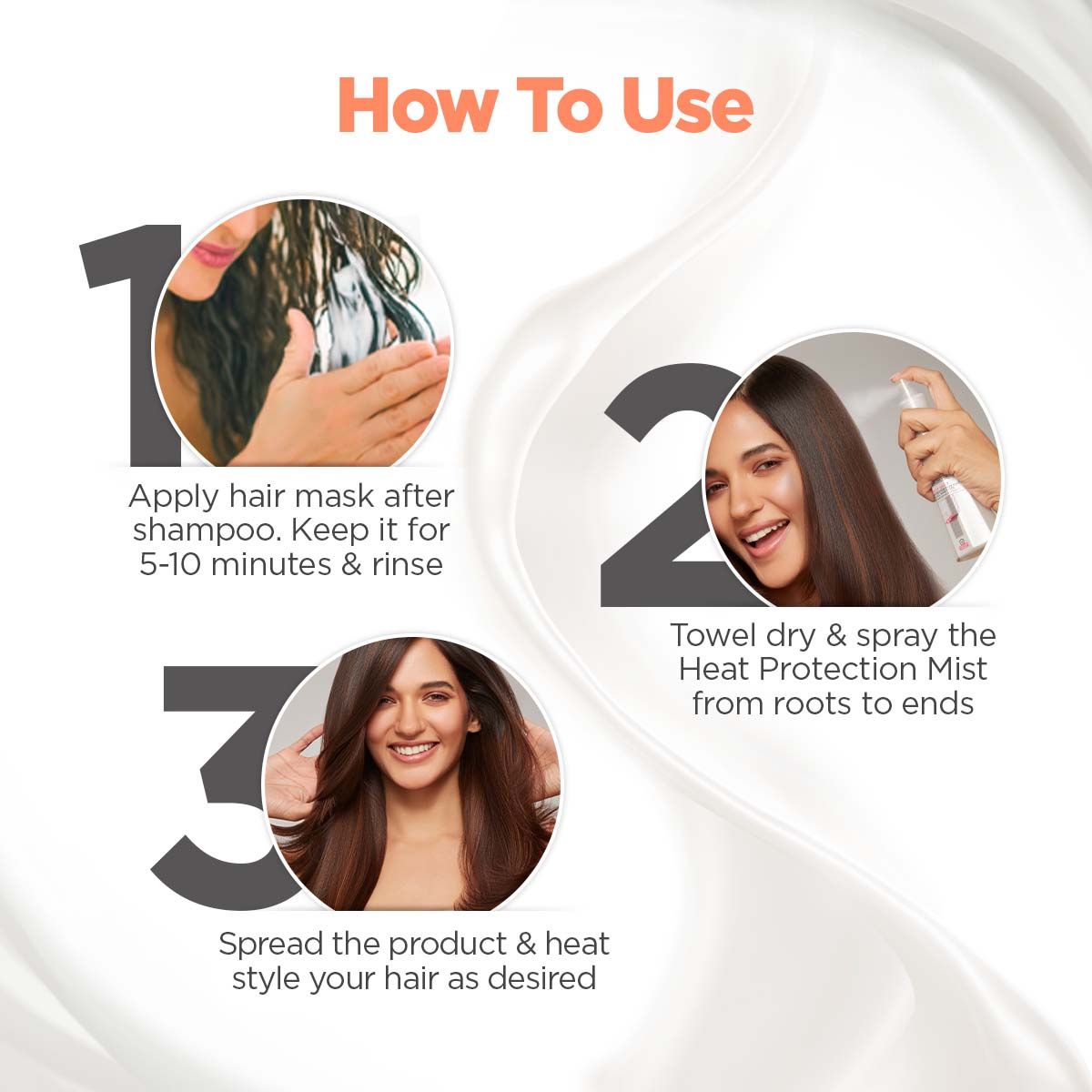 How To Use

1

Apply hair mask after shampoo. Keep it for 5-10 minutes & rinse

2

Towel dry & spray the Heat Protection Mist from roots to ends

3

Spread the product & heat style your hair as desired