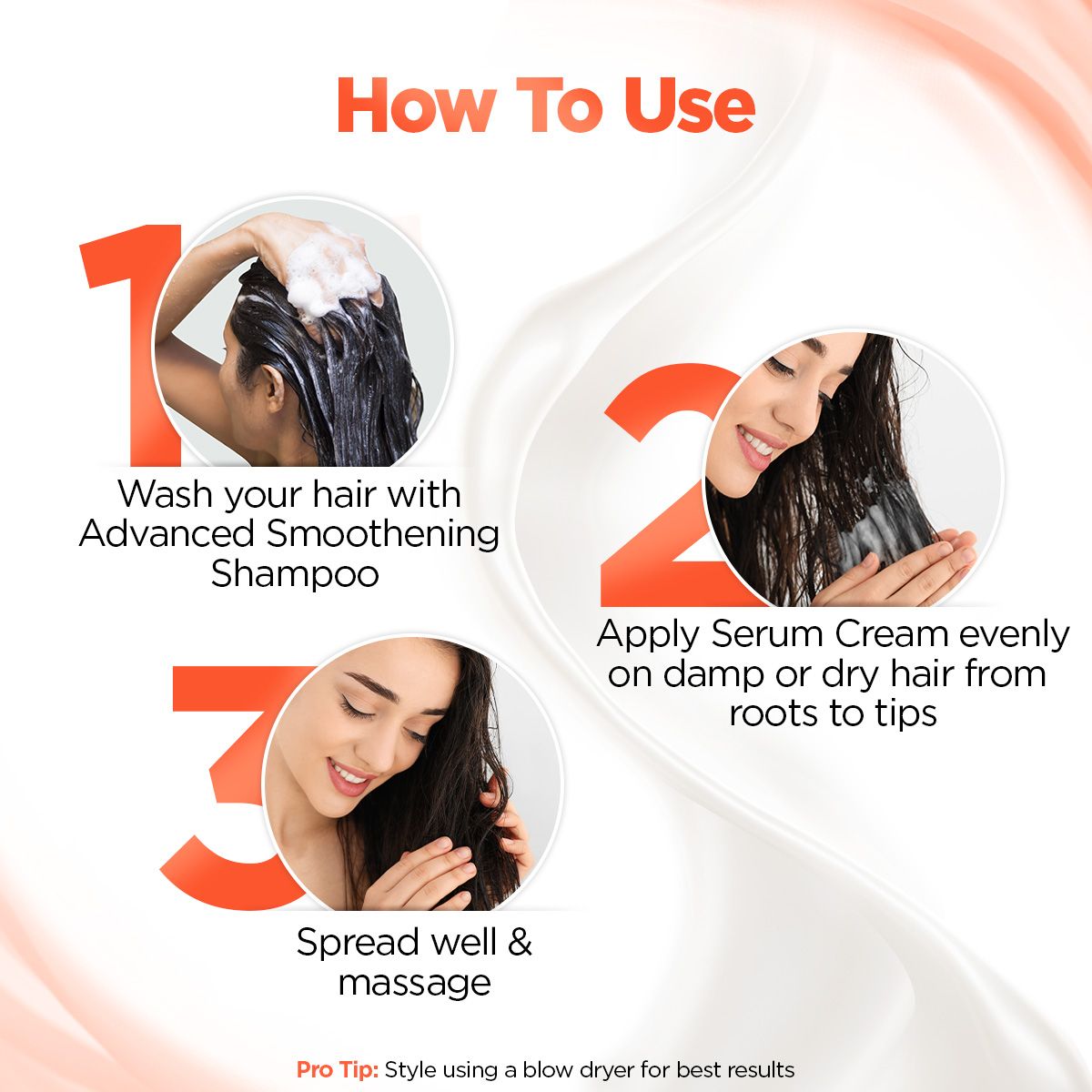 How To Use

1

Wash your hair with Advanced Smoothening Shampoo

2

Apply Serum Cream evenly on damp or dry hair from roots to tips

3

Spread well & massage

Pro Tip: Style using a blow dryer for best results