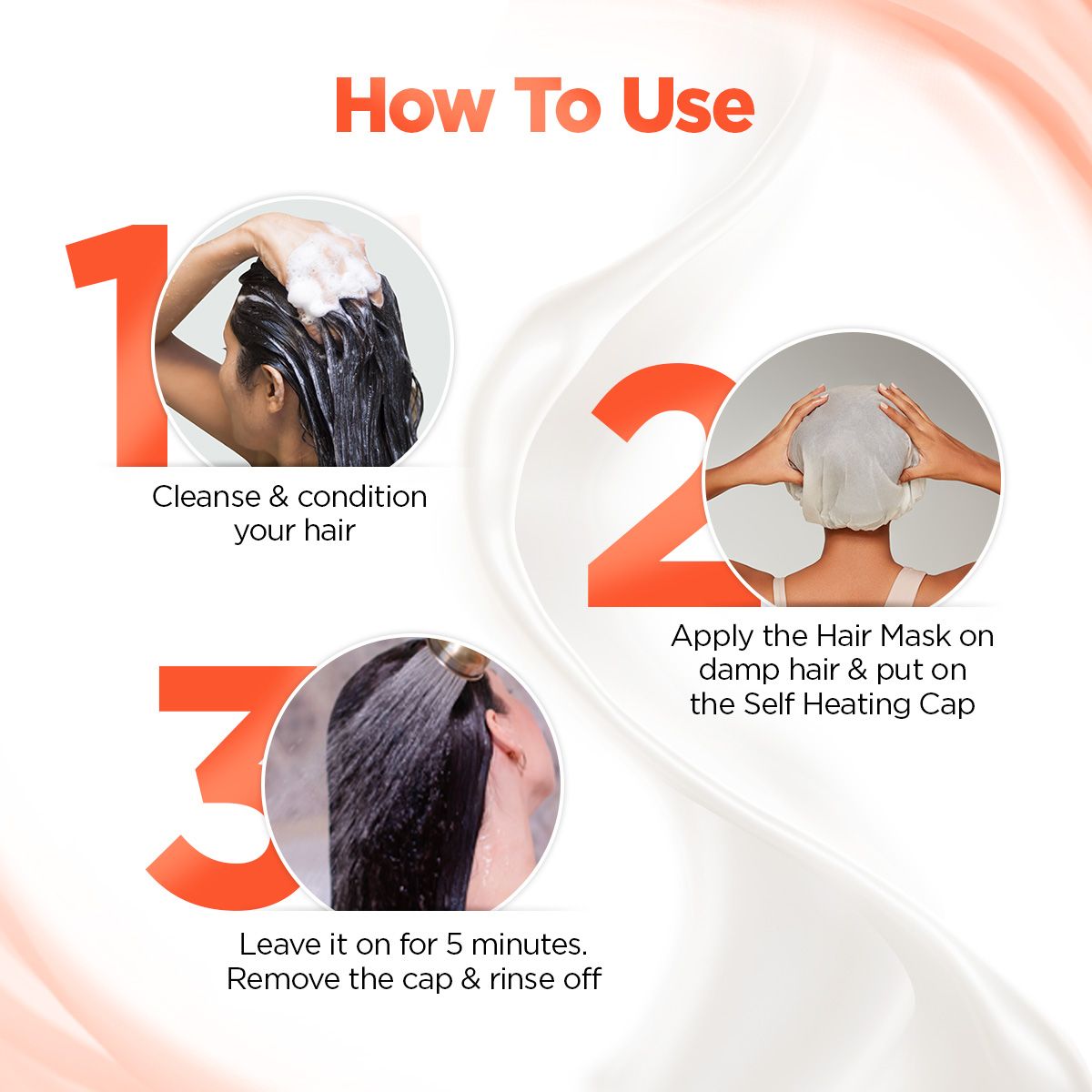 How To Use

1

Cleanse & condition your hair

2

Apply the Hair Mask on damp hair & put on the Self Heating Cap

3

Leave it on for 5 minutes. Remove the cap & rinse off