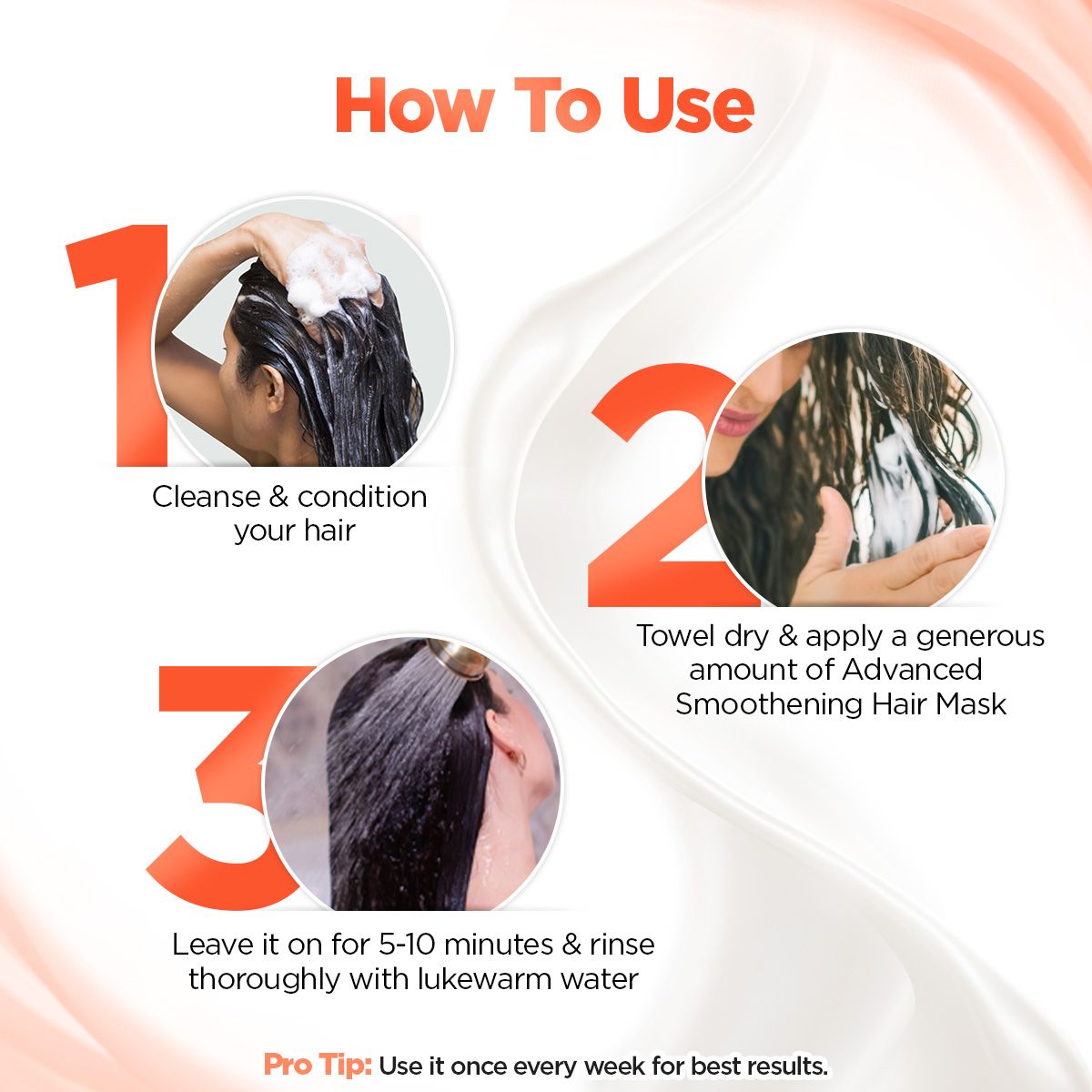 How To Use

1

Cleanse & condition your hair

2

Towel dry & apply a generous amount of Advanced Smoothening Hair Mask

3

Leave it on for 5-10 minutes & rinse thoroughly with lukewarm water

Pro Tip: Use it once every week for best results.