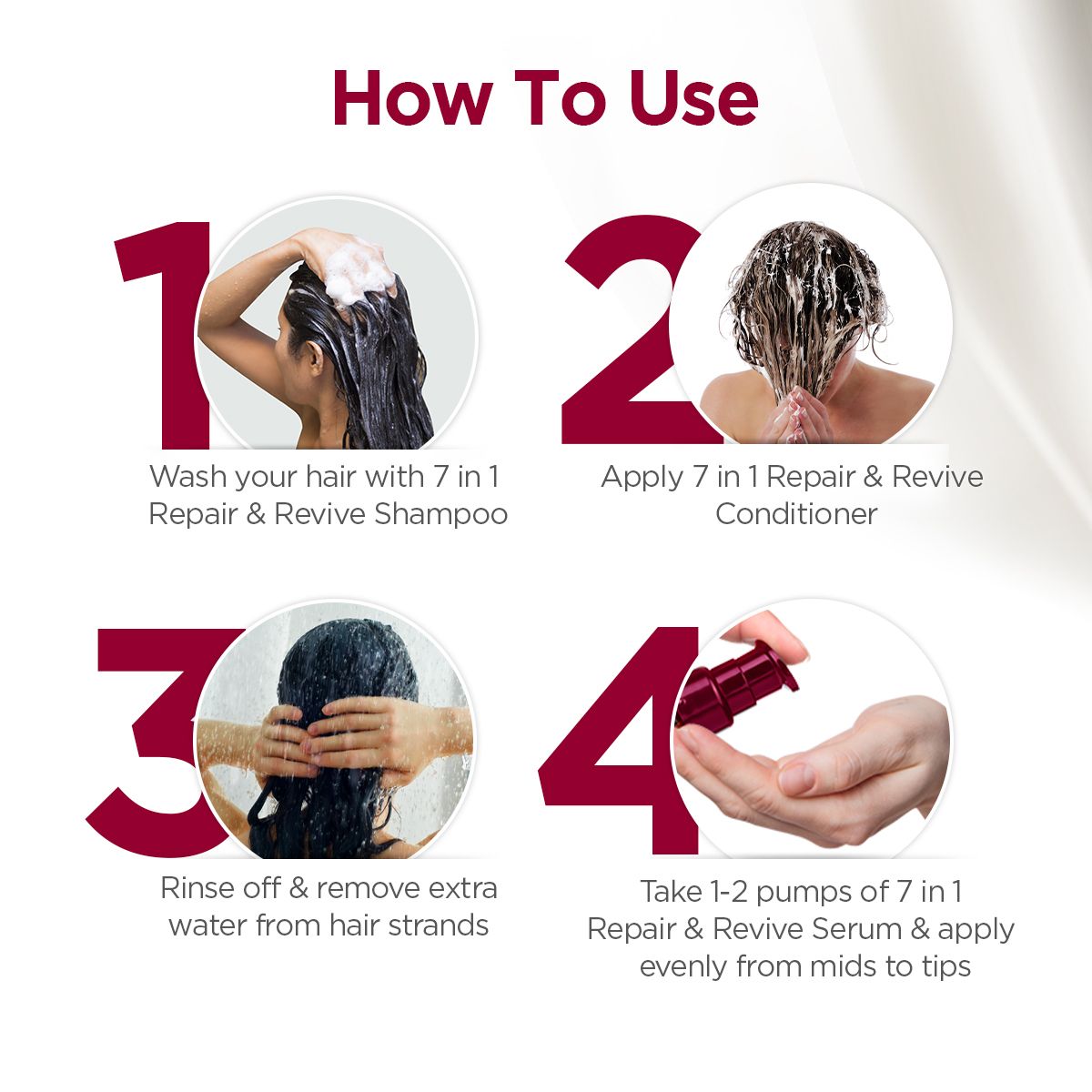 How To Use

1

Wash your hair with 7 in 1 Repair & Revive Shampoo

2

Apply 7 in 1 Repair & Revive Conditioner

3

Rinse off & remove extra water from hair strands

4

Take 1-2 pumps of 7 in 1 Repair & Revive Serum & apply evenly from mids to tips