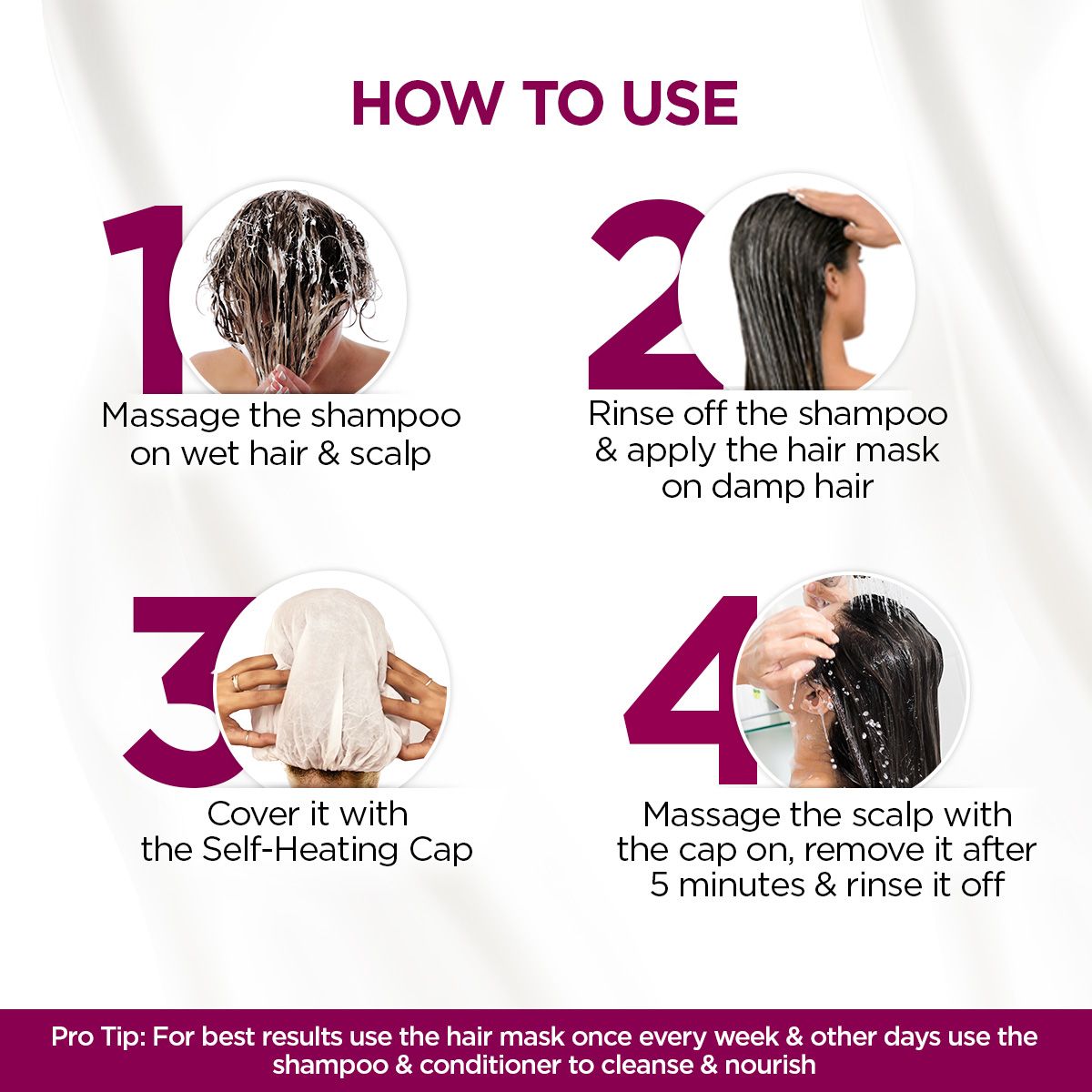 HOW TO USE

1

Massage the shampoo on wet hair & scalp

2

Rinse off the shampoo & apply the hair mask on damp hair

3

Cover it with the Self-Heating Cap

4

Massage the scalp with the cap on, remove it after 5 minutes & rinse it off

Pro Tip: For best results use the hair mask once every week & other days use the shampoo & conditioner to cleanse & nourish