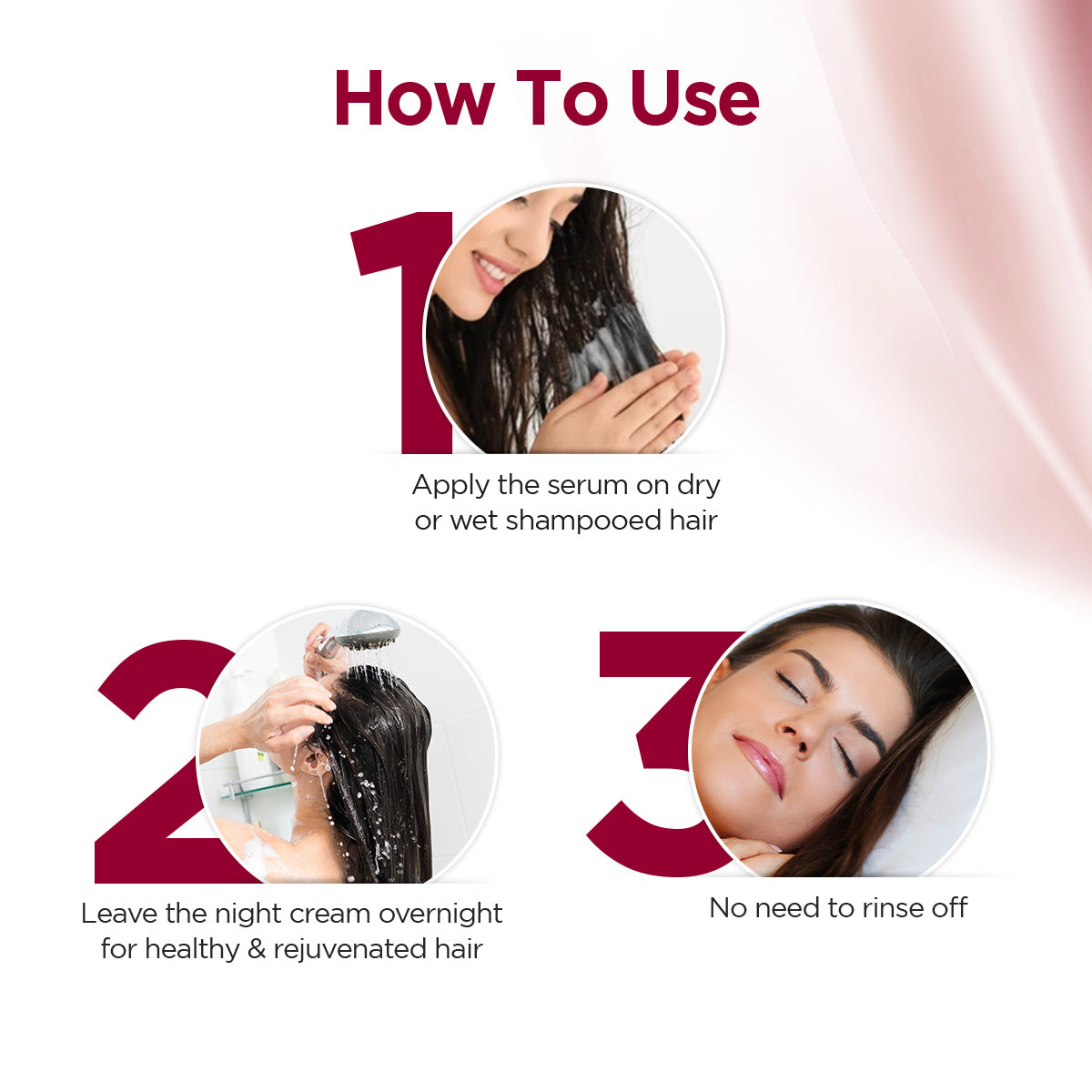 How To Use

1

Apply the serum on dry or wet shampooed hair

2

Leave the night cream overnight for healthy & rejuvenated hair

3

No need to rinse off